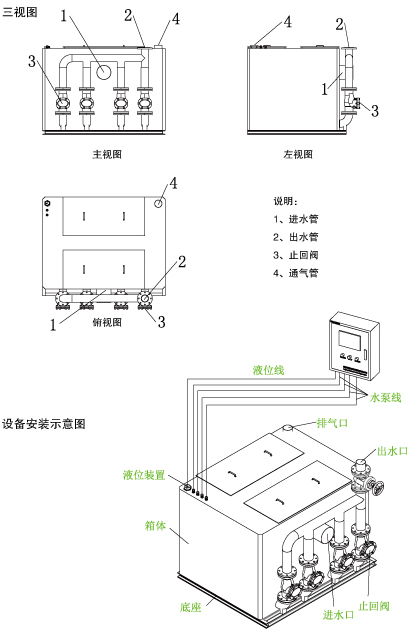 三视图

1
2
4
3
主视图

4
2
1
3
左视图

4
2
1
3
俯视图

说明：
1、进水管
2、出水管
3、止回阀
4、通气管

设备安装示意图

液位线
水泵线
排气口
出水口
液位装置
箱体
底座
进水口
止回阀